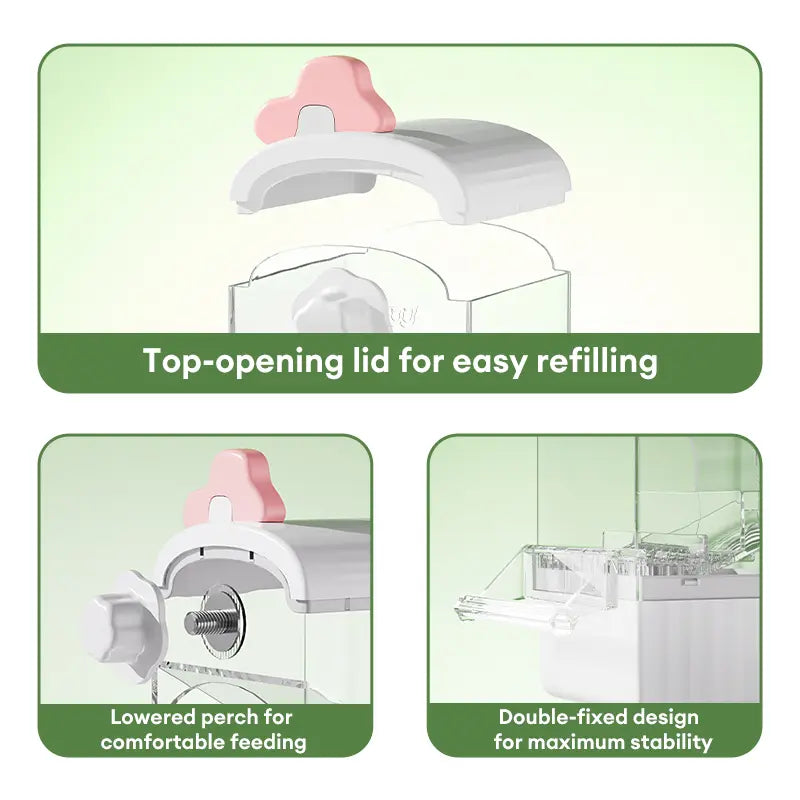 Top-opening lid for easy refilling

Lowered perch for comfortable feeding

Double-fixed design for maximum stability