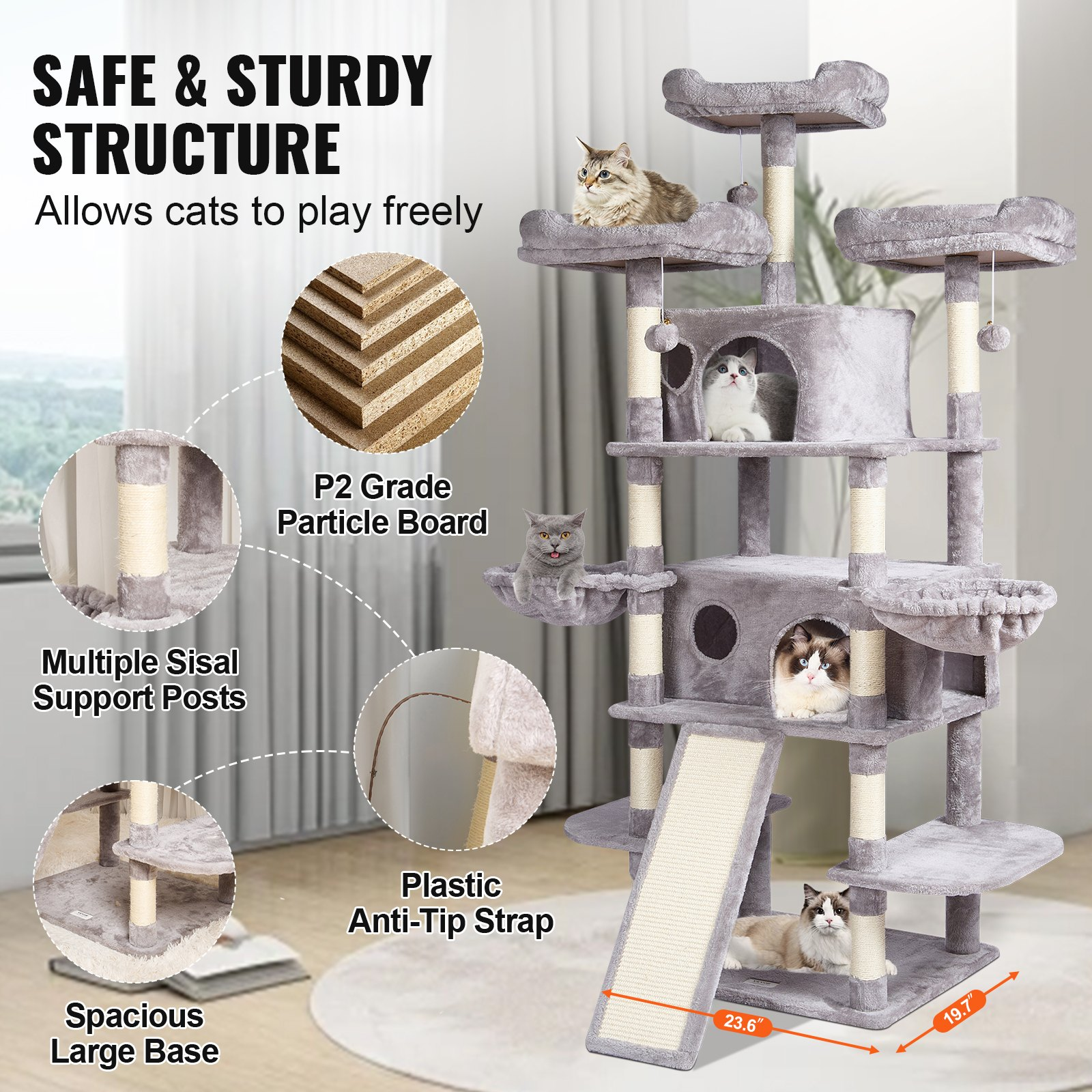 SAFE & STURDY STRUCTURE
Allows cats to play freely

P2 Grade
Particle Board

Multiple Sisal
Support Posts

Plastic
Anti-Tip Strap

Spacious
Large Base

23.6″

19.7″