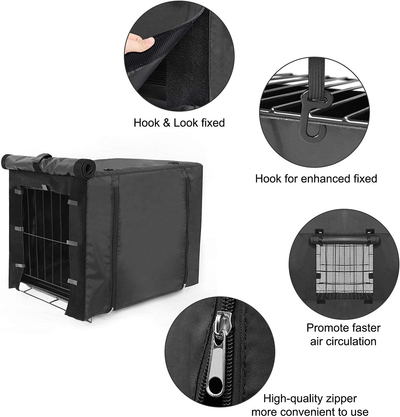 Hook & Look fixed

Hook for enhanced fixed

Promote faster air circulation

High-quality zipper more convenient to use