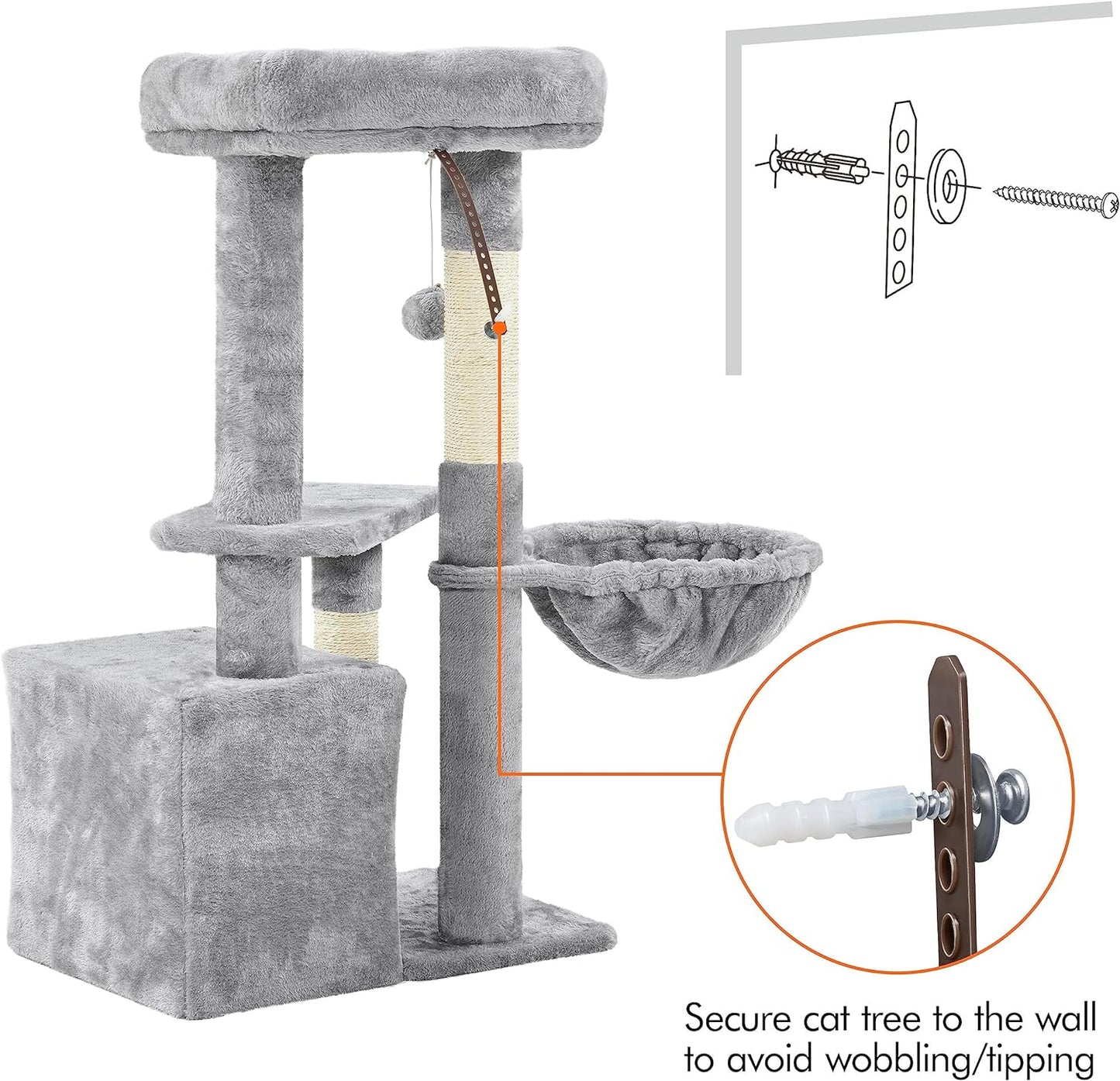 Secure cat tree to the wall to avoid wobbling/tipping